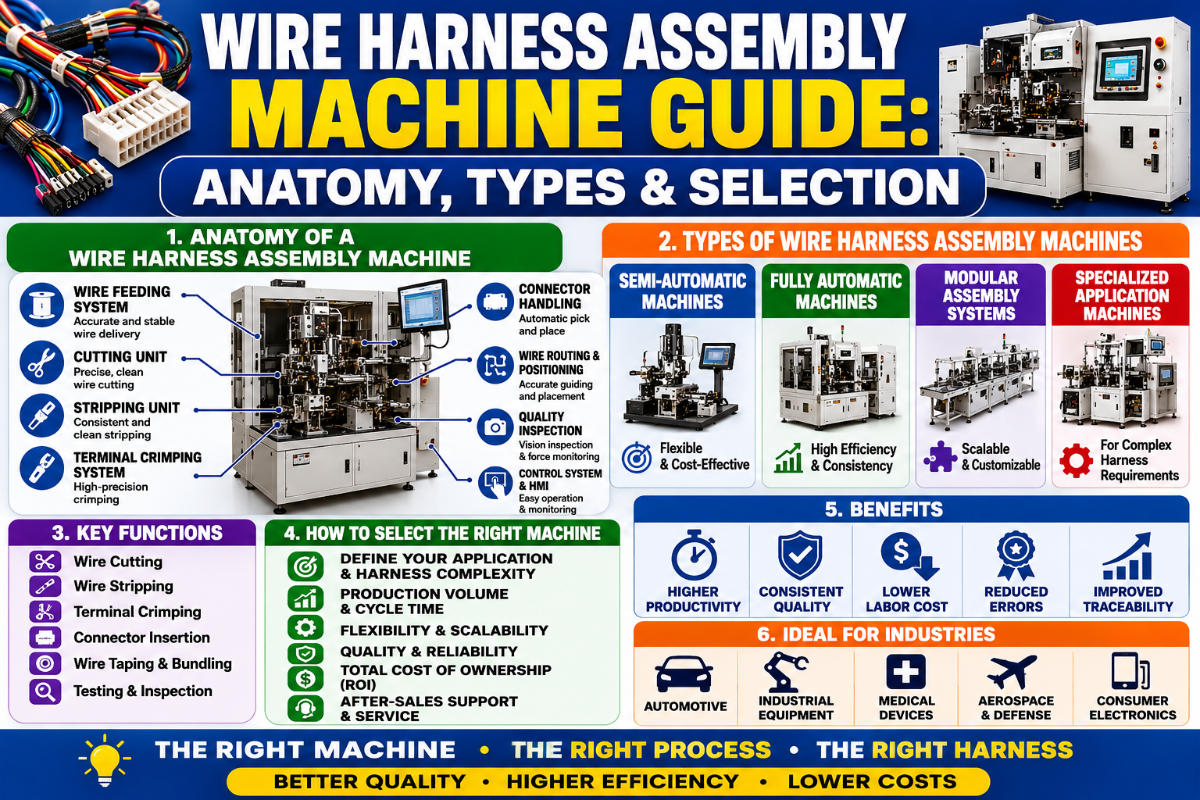 WIRE HARNESS ASSEMBLY MACHINE GUIDE:

ANATOMY, TYPES & SELECTION

1. ANATOMY OF A WIRE HARNESS ASSEMBLY MACHINE

WIRE FEEDING SYSTEM
Accurate and stable wire delivery

CUTTING UNIT
Precise, clean wire cutting

STRIPPING UNIT
Consistent and clean stripping

TERMINAL CRIMPING SYSTEM
High-precision crimping

CONNECTOR HANDLING
Automatic pick and place

WIRE ROUTING & POSITIONING
Accurate guiding and placement

QUALITY INSPECTION
Vision inspection & force monitoring

CONTROL SYSTEM & HMI
Easy operation & monitoring

2. TYPES OF WIRE HARNESS ASSEMBLY MACHINES

SEMI-AUTOMATIC MACHINES
Flexible & Cost-Effective

FULLY AUTOMATIC MACHINES
High Efficiency & Consistency

MODULAR ASSEMBLY SYSTEMS
Scalable & Customizable

SPECIALIZED APPLICATION MACHINES
For Complex Harness Requirements

3. KEY FUNCTIONS

Wire Cutting
Wire Stripping
Terminal Crimping
Connector Insertion
Wire Taping & Bundling
Testing & Inspection

4. HOW TO SELECT THE RIGHT MACHINE

DEFINE YOUR APPLICATION & HARNESS COMPLEXITY
PRODUCTION VOLUME & CYCLE TIME
FLEXIBILITY & SCALABILITY
QUALITY & RELIABILITY
TOTAL COST OF OWNERSHIP (ROI)
AFTER-SALES SUPPORT & SERVICE

5. BENEFITS

HIGHER PRODUCTIVITY
CONSISTENT QUALITY
LOWER LABOR COST
REDUCED ERRORS
IMPROVED TRACEABILITY

6. IDEAL FOR INDUSTRIES

AUTOMOTIVE
INDUSTRIAL EQUIPMENT
MEDICAL DEVICES
AEROSPACE & DEFENSE
CONSUMER ELECTRONICS

THE RIGHT MACHINE • THE RIGHT PROCESS • THE RIGHT HARNESS

BETTER QUALITY • HIGHER EFFICIENCY • LOWER COSTS